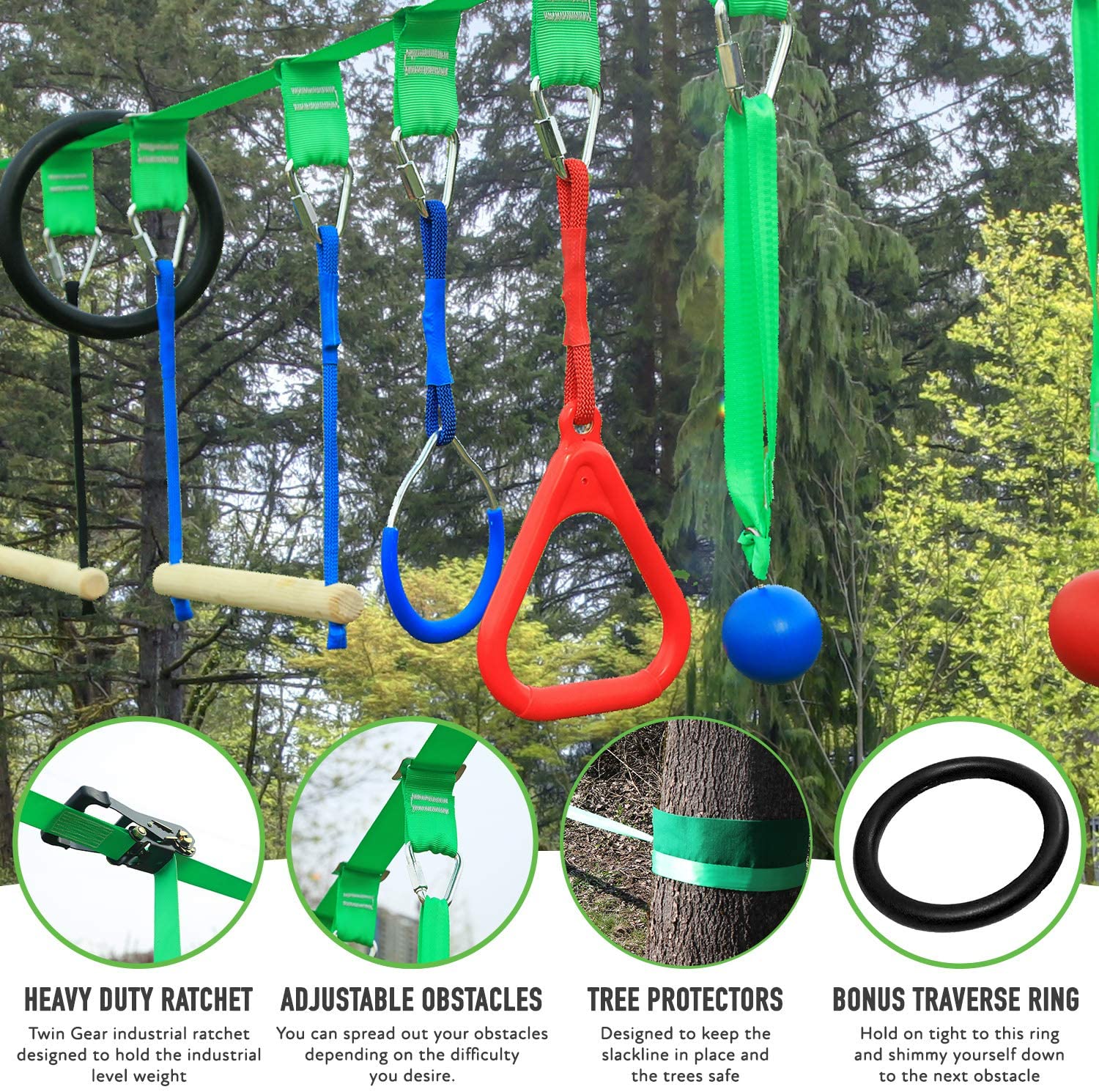 HEAVY DUTY RATCHET
Twin Gear industrial ratchet designed to hold the industrial level weight

ADJUSTABLE OBSTACLES
You can spread out your obstacles depending on the difficulty you desire.

TREE PROTECTORS
Designed to keep the slackline in place and the trees safe

BONUS TRAVERSE RING
Hold on tight to this ring and shimmy yourself down to the next obstacle